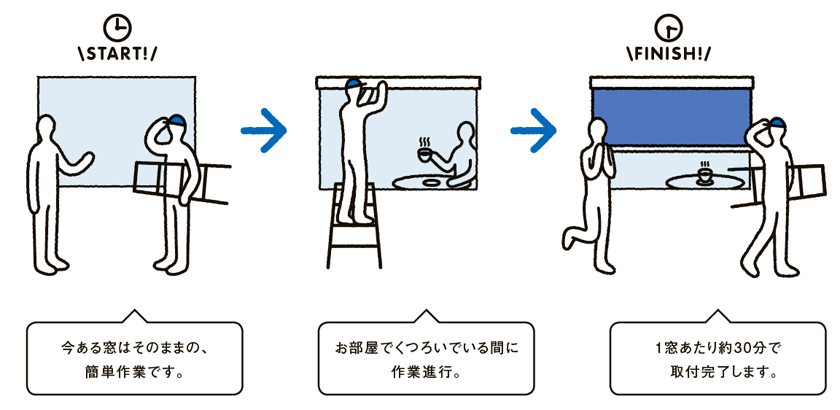 \START!/

\FINISH!/

今ある窓はそのままの、簡単作業です。

お部屋でくつろいでいる間に作業進行。

1窓あたり約30分で取付完了します。